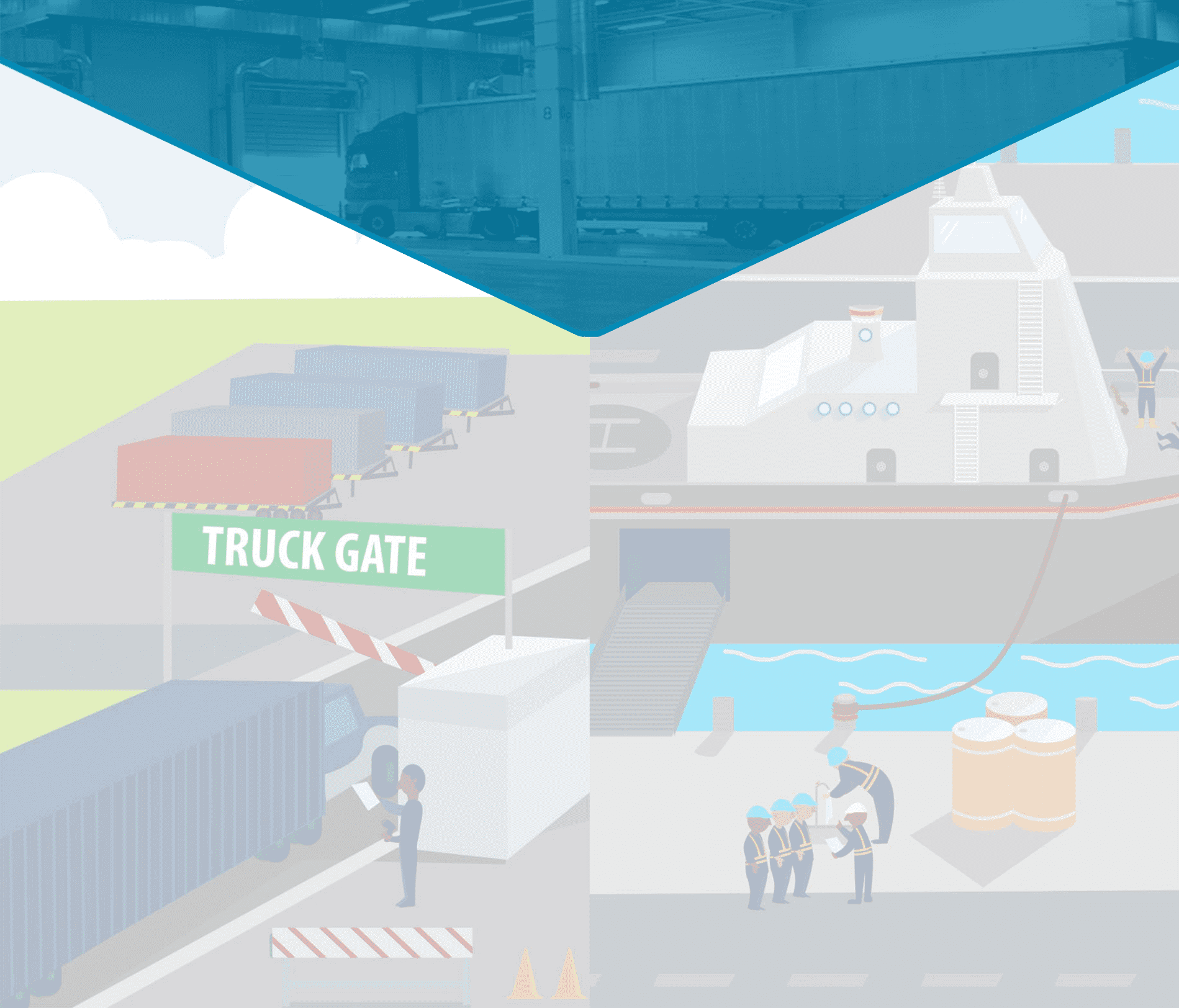 TRUCK GATE